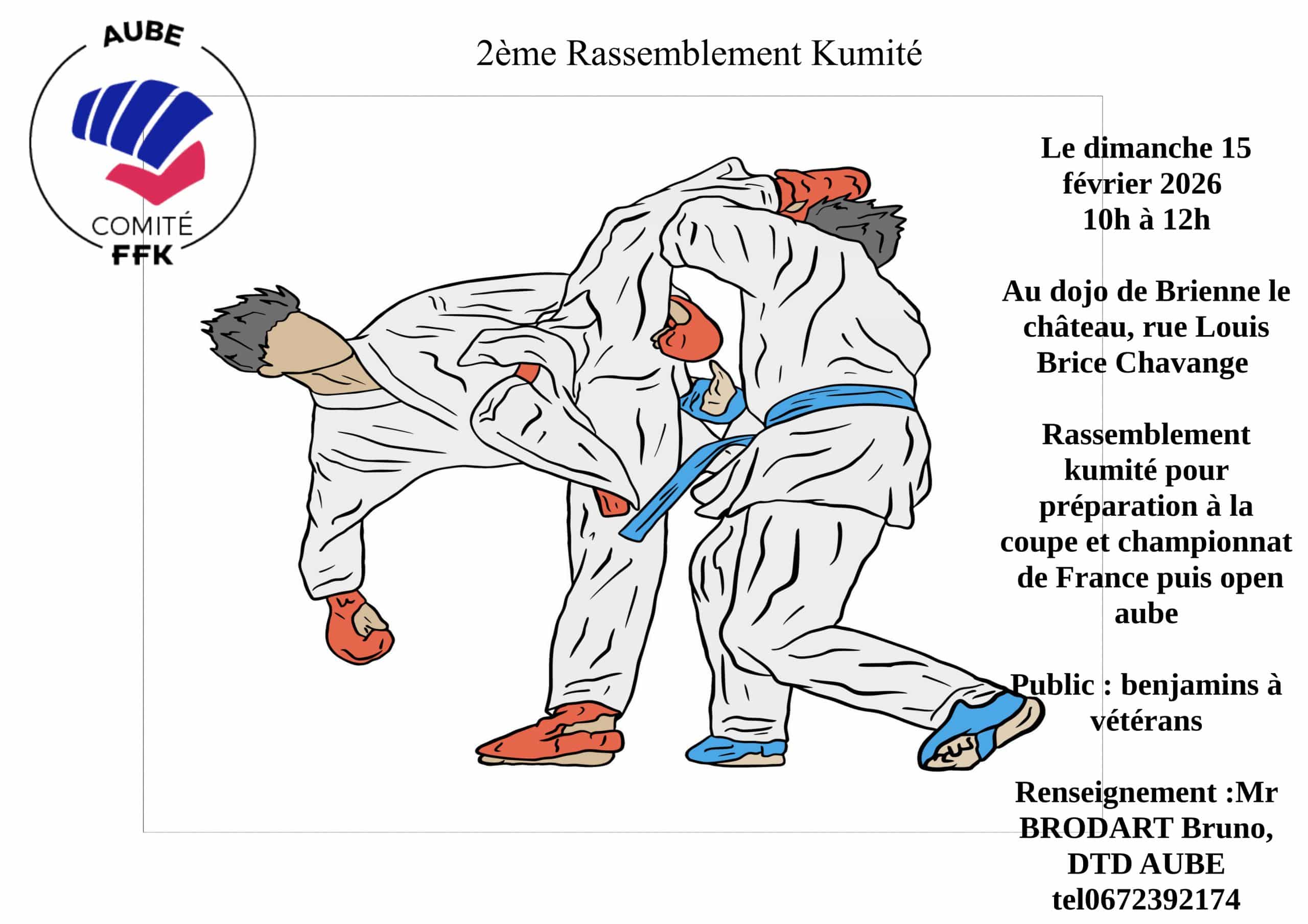 AUBE
COMITÉ
FFK

2ème Rassemblement Kumité

Le dimanche 15 février 2026 10h à 12h

Au dojo de Brienne le château, rue Louis Brice Chavange

Rassemblement kumité pour préparation à la coupe et championnat de France puis open aube

Public : benjamins à vétérans

Renseignement :Mr BRODART Bruno, DTD AUBE tel0672392174